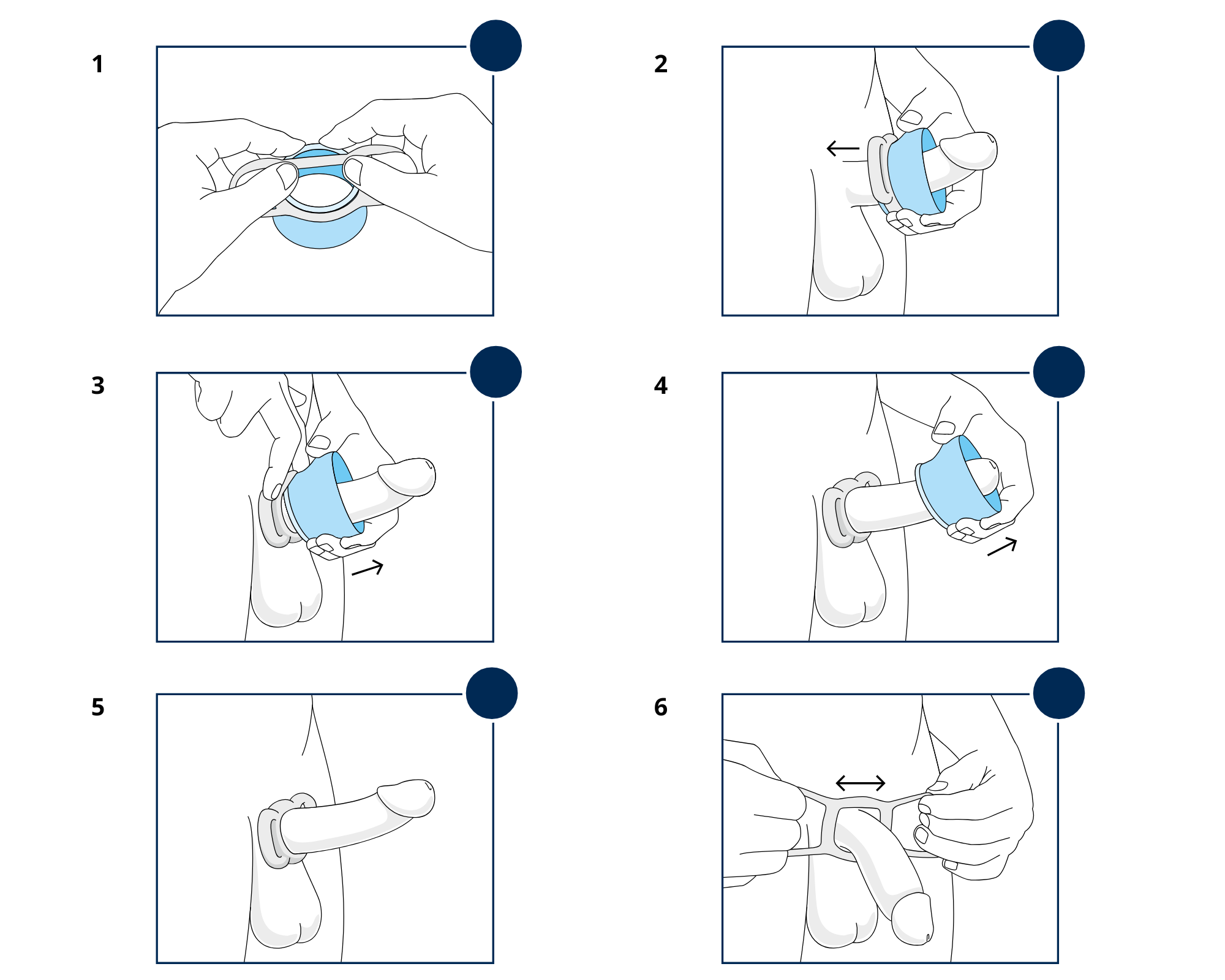 1

2

3

4

5

6