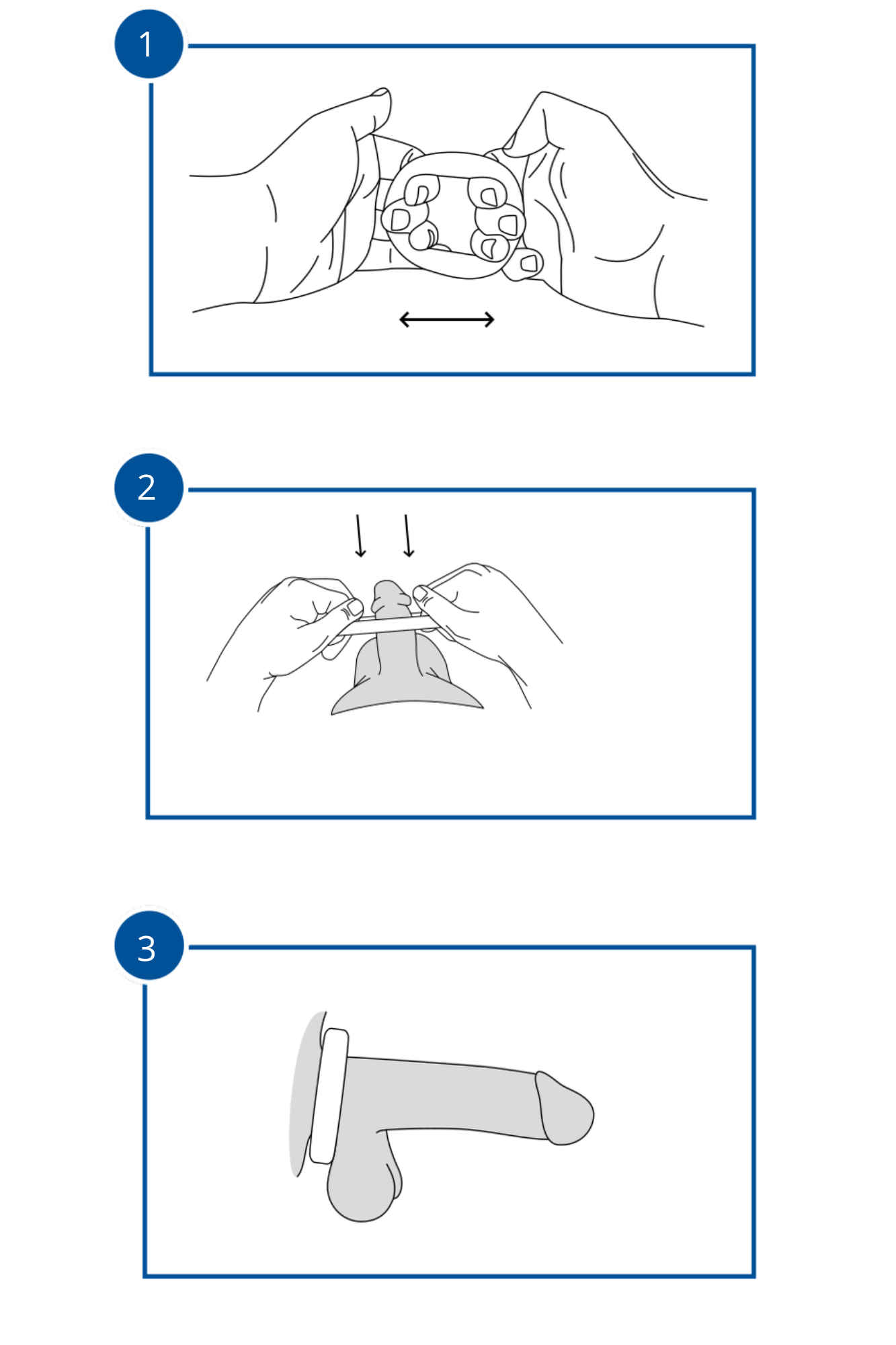 1

2

3